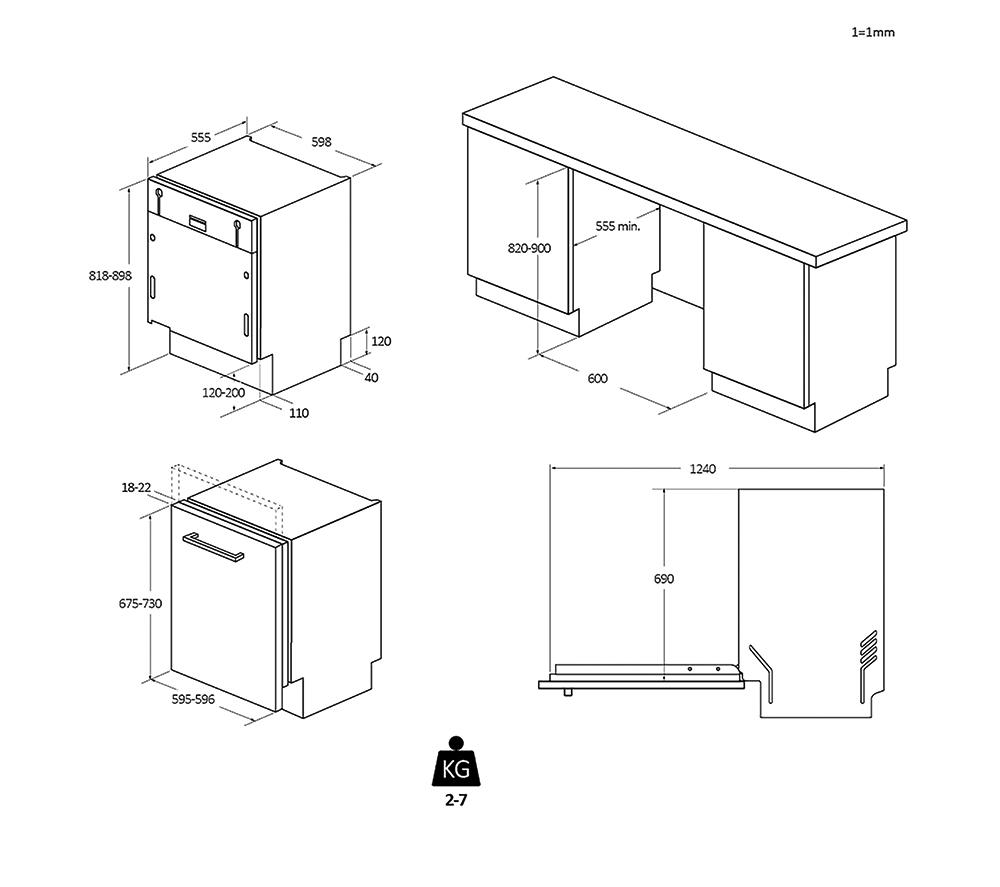 1=1mm

555
598
818-898
120
40
120-200
110

820-900
555 min.
600

18-22
675-730
595-596

1240
690

KG
2-7