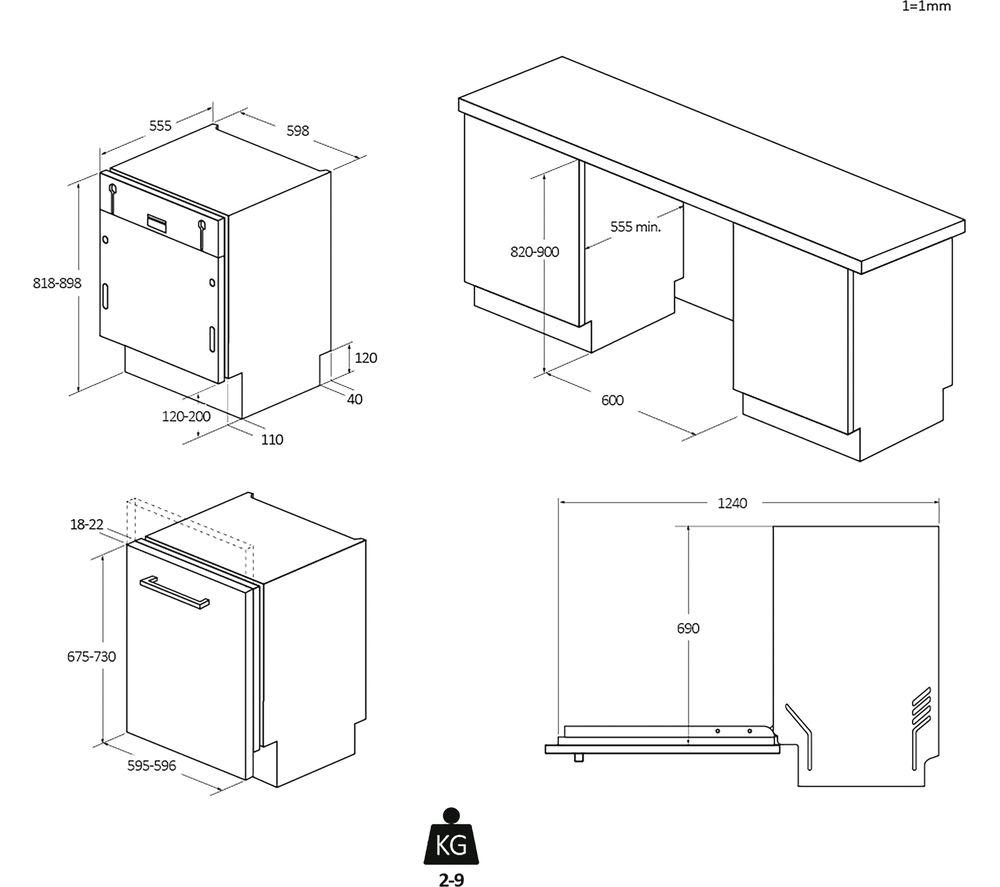 1=1mm

555
598
818-898
120
40
120-200
110

820-900
555 min.
600

18-22
675-730
595-596

1240
690

KG
2-9