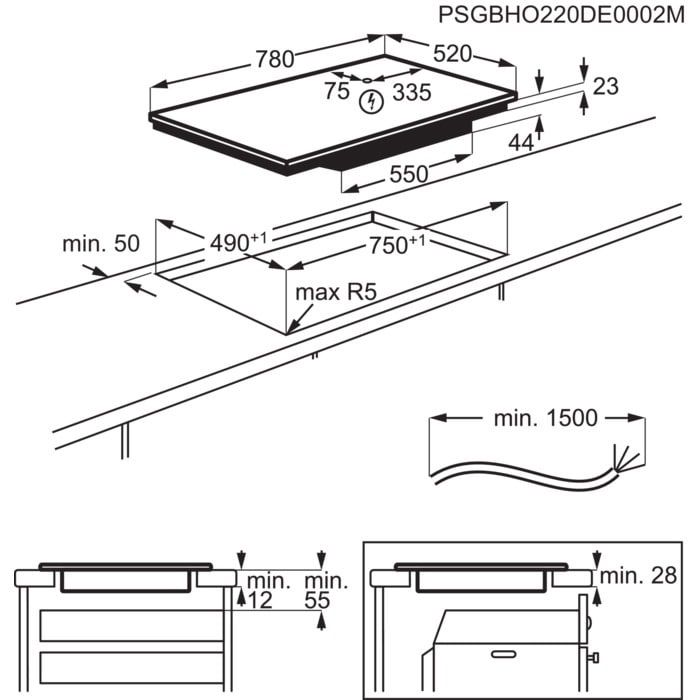 PSGBHO220DE0002M

780
520
75
335
23
44
550

min. 50
$490^{+1}$
$750^{+1}$
max R5

min. 1500

min. 12
min. 55

min. 28