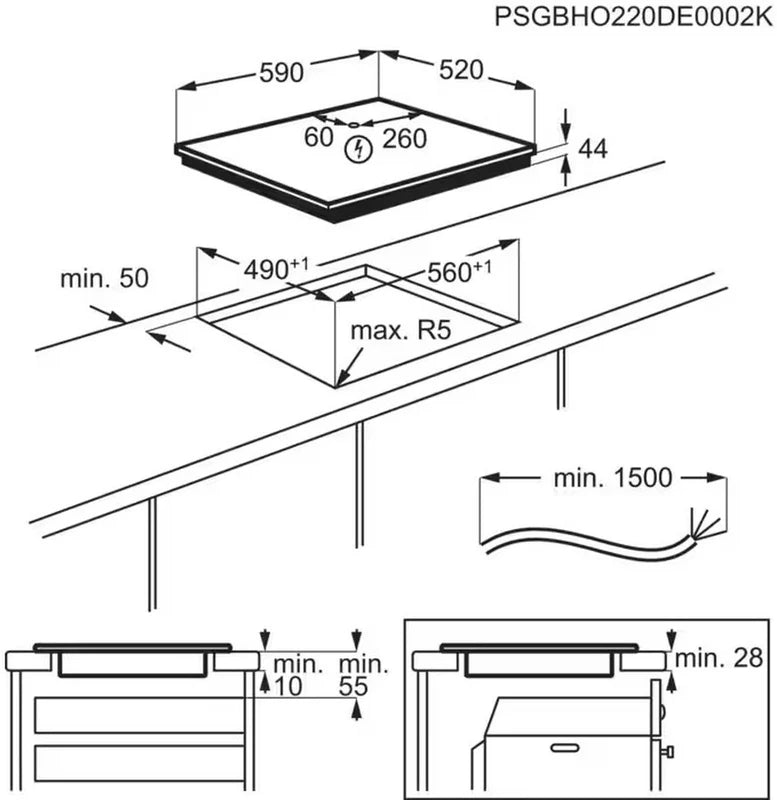 PSGBHO220DE0002K

590

520

60

260

44

min. 50

$490^{+1}$

$560^{+1}$

max. R5

min. 1500

min.
10

min.
55

min. 28