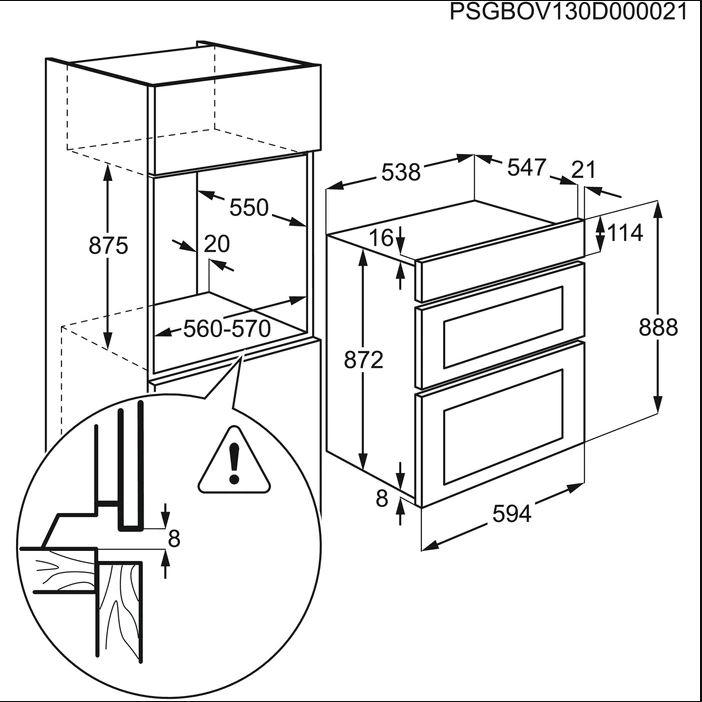 PSGBOV130D000021

875

550

20

560-570

8

538

547

21

16

114

872

888

8

594