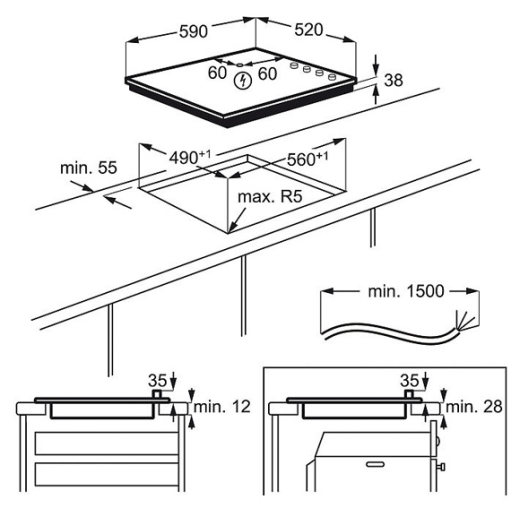 590
520
60
60
38
$490^{+1}$
$560^{+1}$
min. 55
max. R5
min. 1500
35
min. 12
35
min. 28