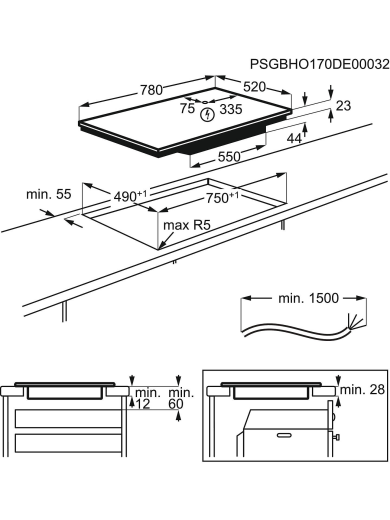 PSGBHO170DE00032

780

520

75

335

23

44

550

min. 55

$490^{+1}$

$750^{+1}$

max R5

min. 1500

min. 12

min. 60

min. 28