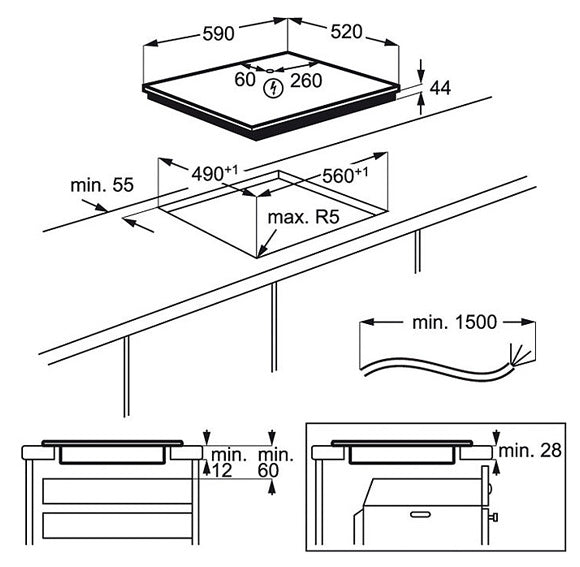 590
520
60
260
44
min. 55
$490^{+1}$
$560^{+1}$
max. R5
min. 1500
min.
12
min.
60
min. 28