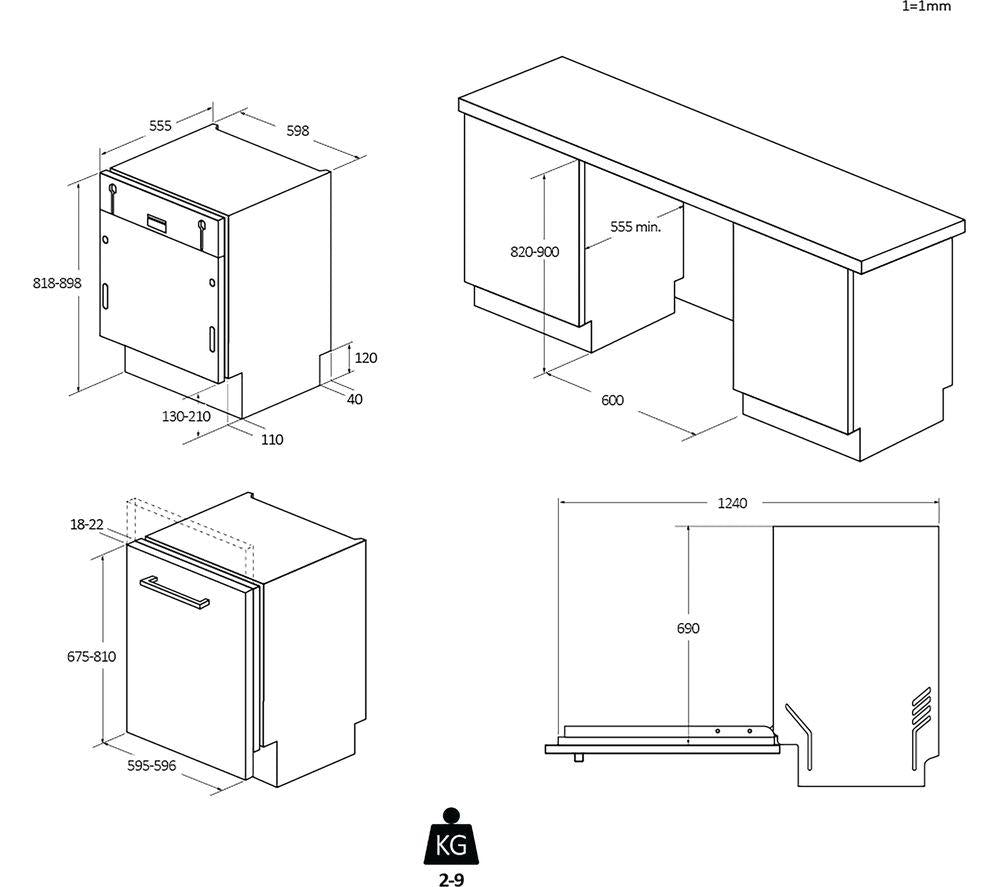 1=1mm

555
598
818-898
120
40
130-210
110

820-900
555 min.
600

18-22
675-810
595-596

1240
690

KG
2-9