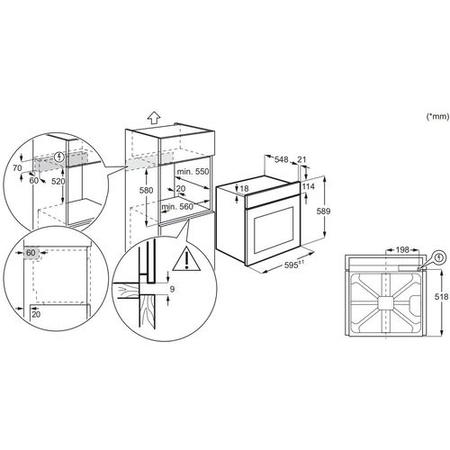 (*mm)

70
60
520

580
min. 550
20
min. 560

548
21
18
114
589
595$^{11}$

60
20

9

198
518