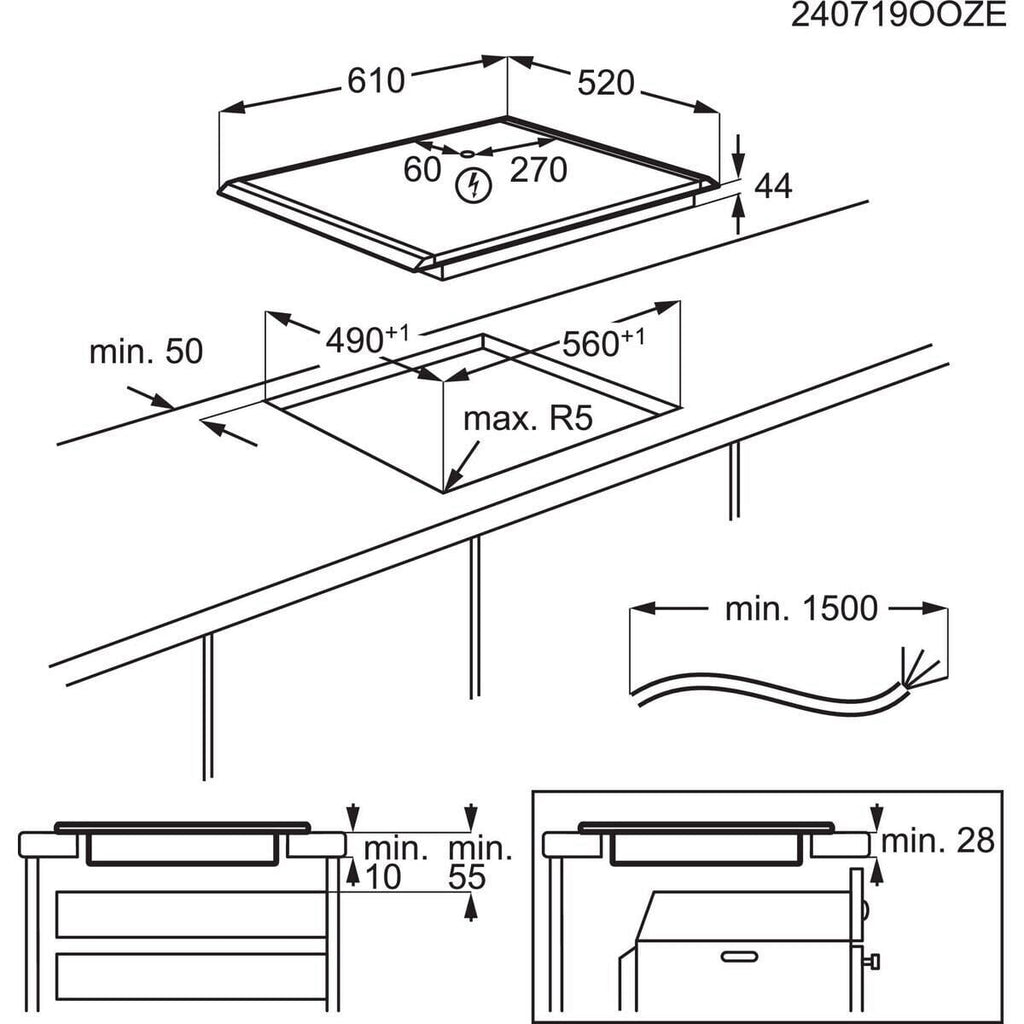 240719OOZE

610
520
60
270
44

min. 50
$490^{+1}$
$560^{+1}$
max. R5

min. 1500

min.
10
min.
55

min. 28