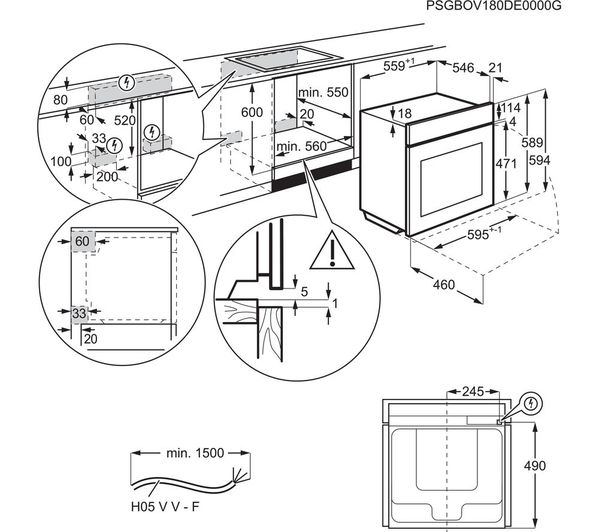 PSGBOV180DE0000G

80
60
520
33
100
200

600
min. 550
20
min. 560

$559^{+1}$
546
21
18
114
4
589
594
471
$595^{+-1}$
460

60
33
20

5
1

245
490

min. 1500
H05 V V - F