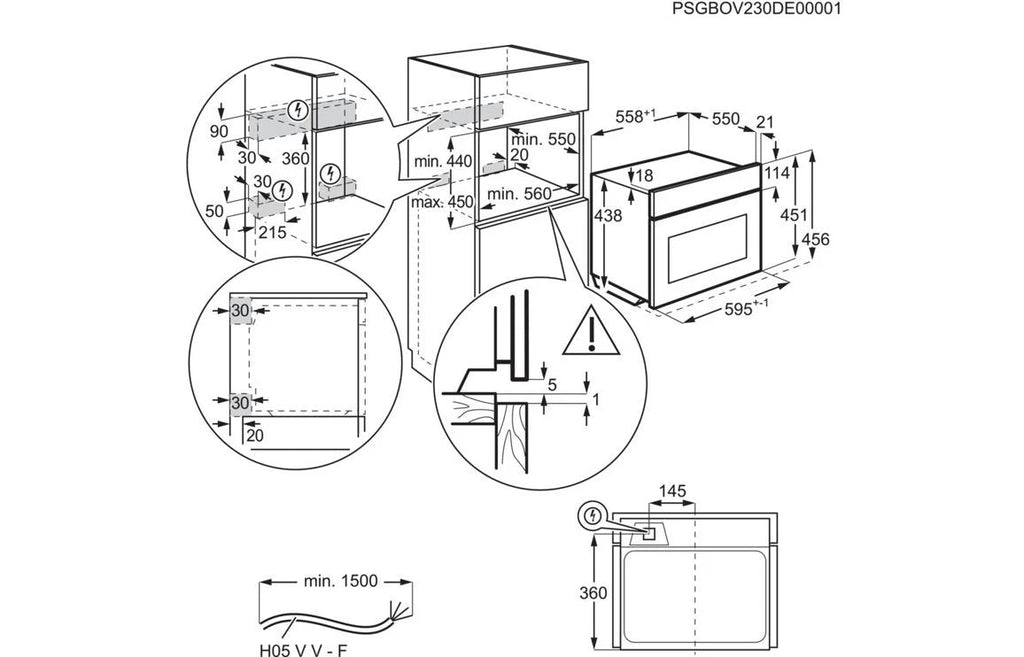 PSGBOV230DE00001

90
30
360
30
50
215

min. 440
max. 450
min. 550
20
min. 560

$558^{+1}$
550
21
18
114
438
451
456
$595^{+-1}$

30
30
20

5
1

145
360

min. 1500
H05 V V - F