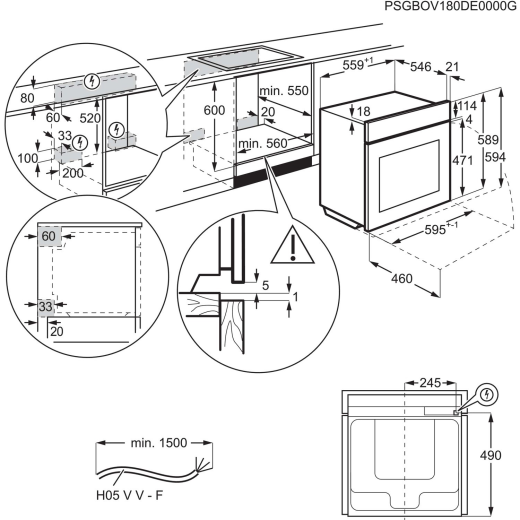 PSGBOV180DE0000G

80
60
520
33
100
200
600
min. 550
20
min. 560
$559^{+1}$
546
21
18
114
4
589
594
471
$595^{+-1}$
460
60
33
20
5
1
245
490
min. 1500
H05 V V - F